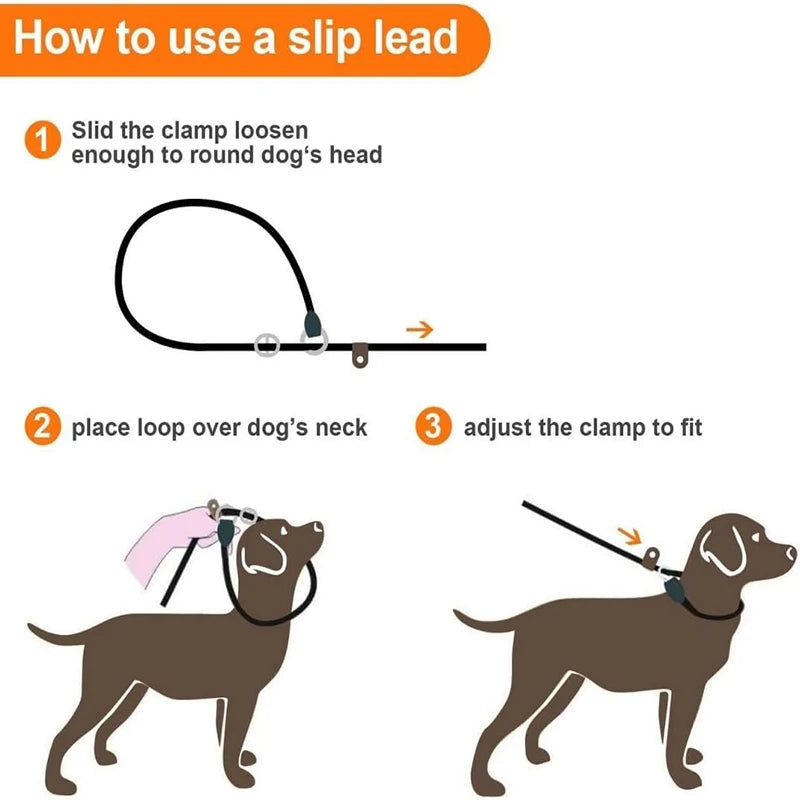 How to use a slip lead

1 Slid the clamp loosen enough to round dog‘s head

2 place loop over dog’s neck

3 adjust the clamp to fit